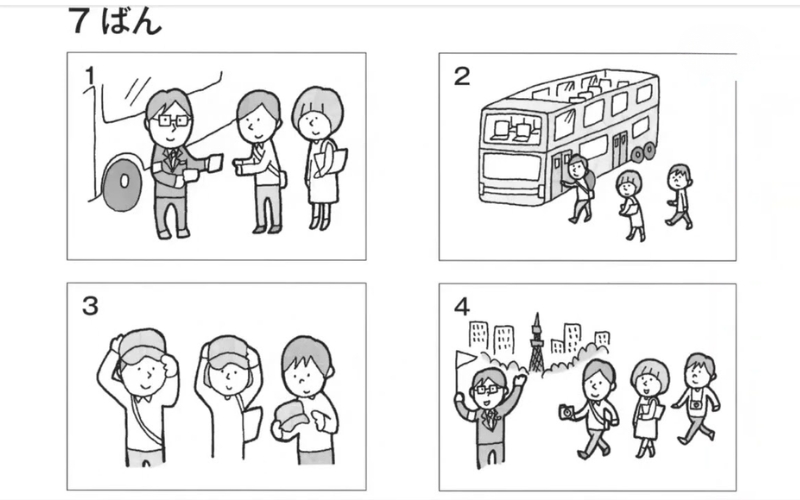 7 ばん

1

2

3

4